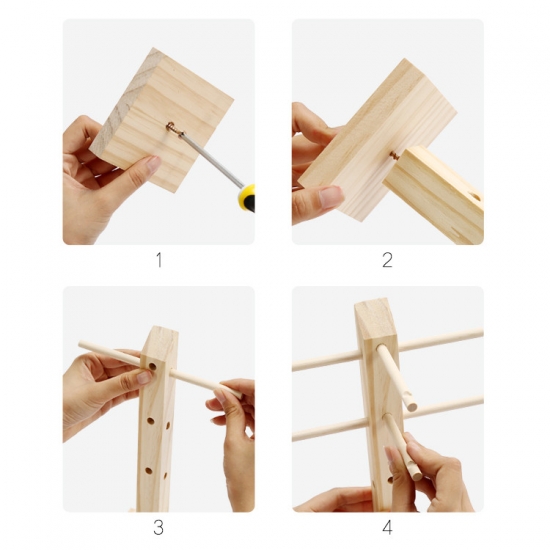 1

2

3

4